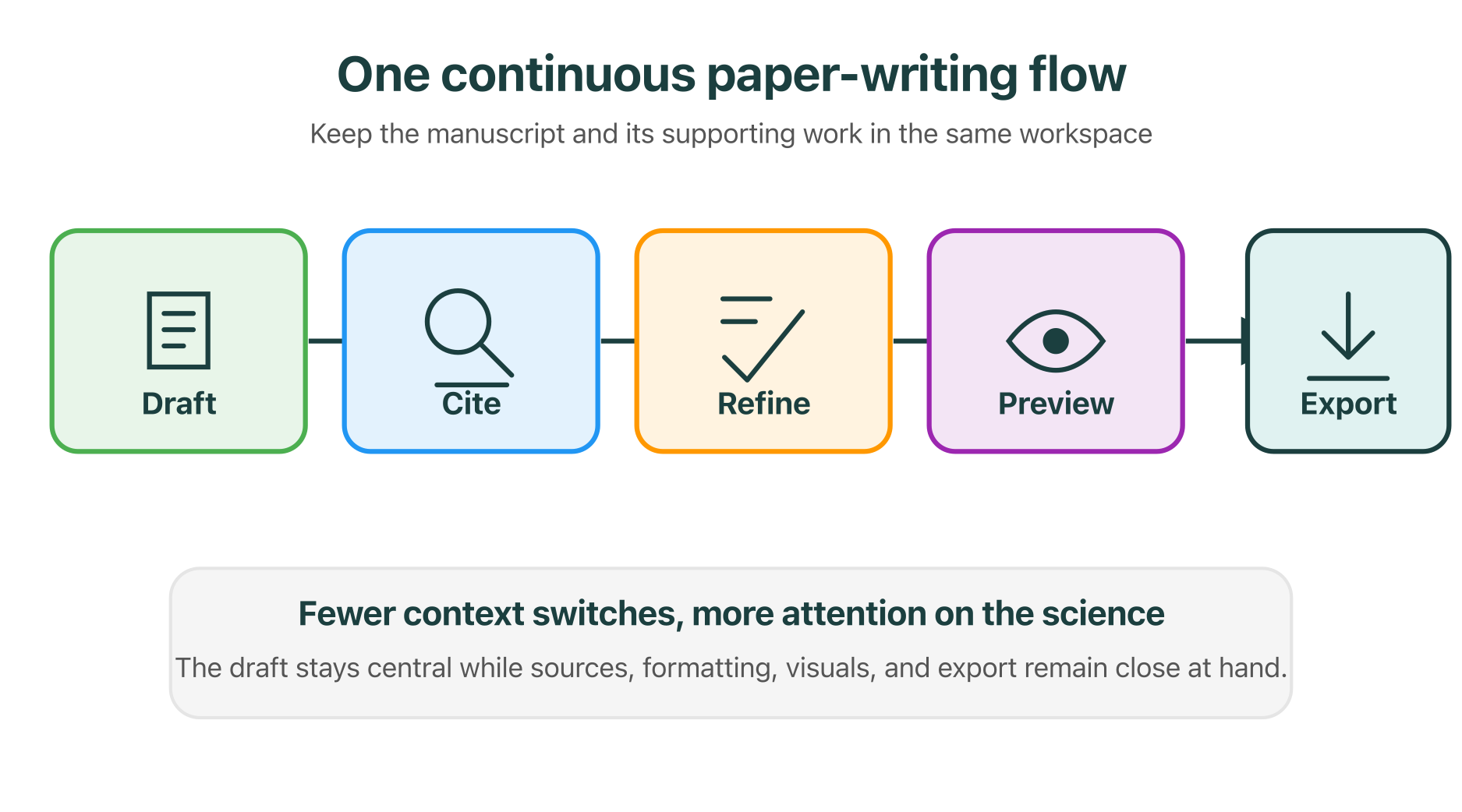 One continuous paper-writing flow

Keep the manuscript and its supporting work in the same workspace

Draft

Cite

Refine

Preview

Export

Fewer context switches, more attention on the science

The draft stays central while sources, formatting, visuals, and export remain close at hand.